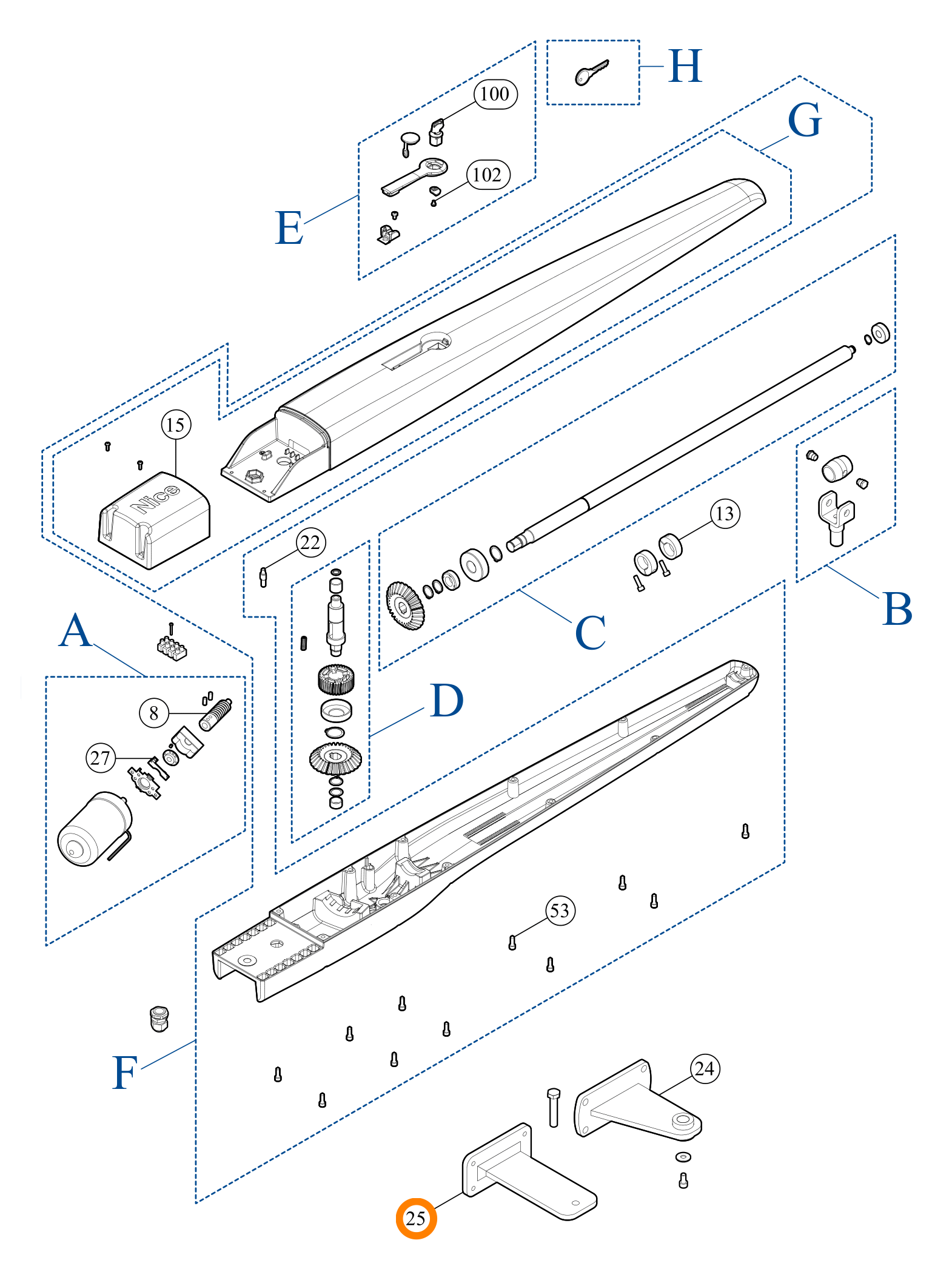 H
100
G
102
E
15
Nice
22
13
B
C
A
D
8
27
53
F
24
25